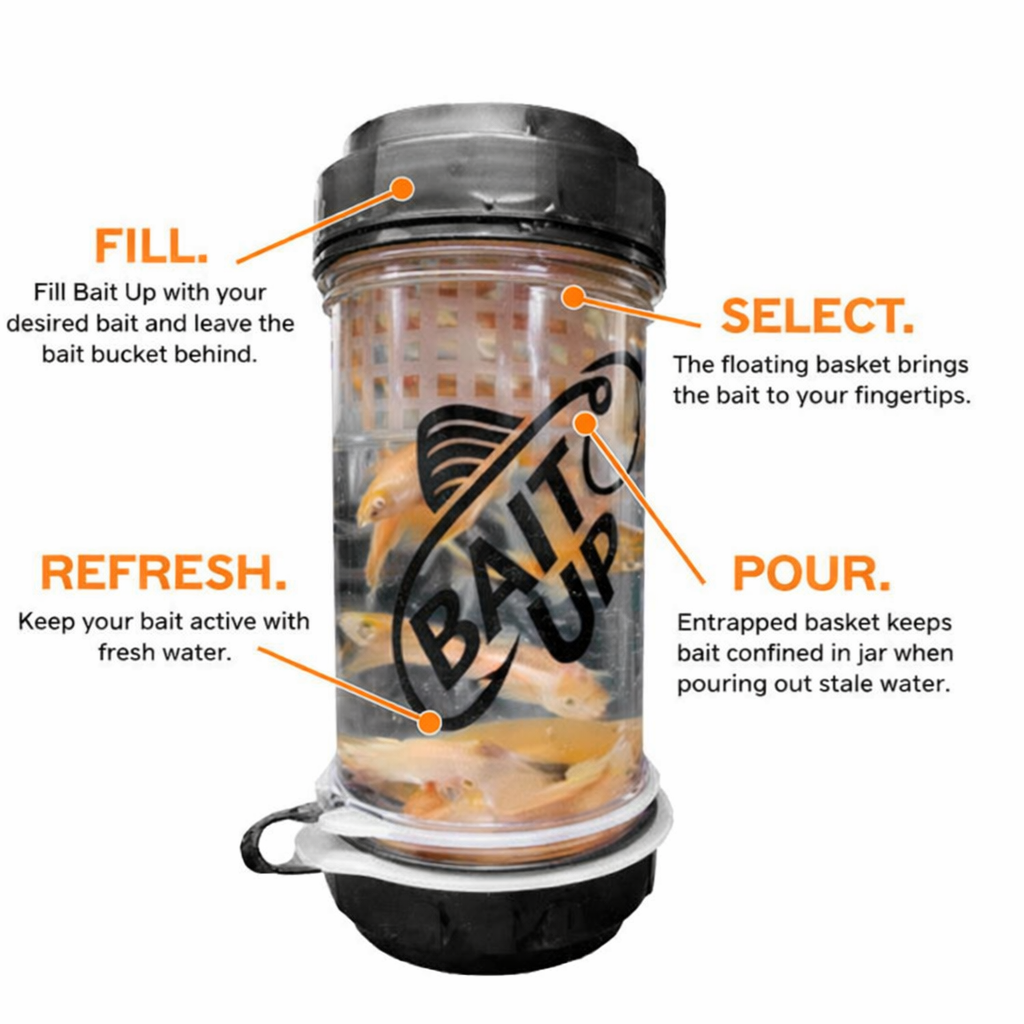 FILL.
Fill Bait Up with your desired bait and leave the bait bucket behind.

SELECT.
The floating basket brings the bait to your fingertips.

BAIT UP

REFRESH.
Keep your bait active with fresh water.

POUR.
Entrapped basket keeps bait confined in jar when pouring out stale water.